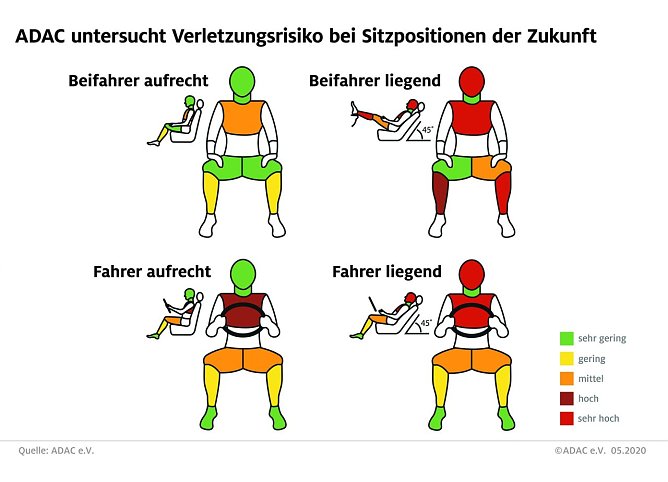 ADAC untersucht Verletzungsrisiko bei Sitzpositionen der Zukunft

Beifahrer aufrecht

Beifahrer liegend

45°

Fahrer aufrecht

Fahrer liegend

45°

sehr gering

gering

mittel

hoch

sehr hoch

Quelle: ADAC e.V.

©ADAC e.V. 05.2020